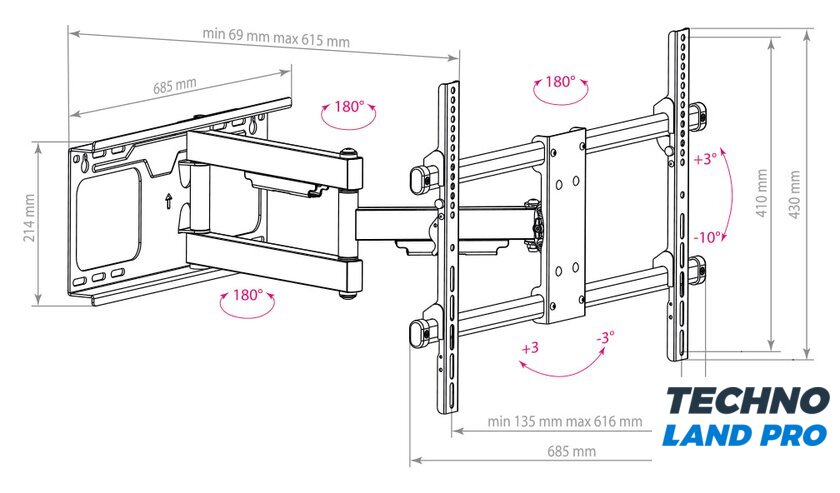 min 69 mm max 615 mm

685 mm

180°

180°

214 mm

180°

+3°

-10°

410 mm

430 mm

+3

-3°

min 135 mm max 616 mm

685 mm

TECHNO
LAND PRO